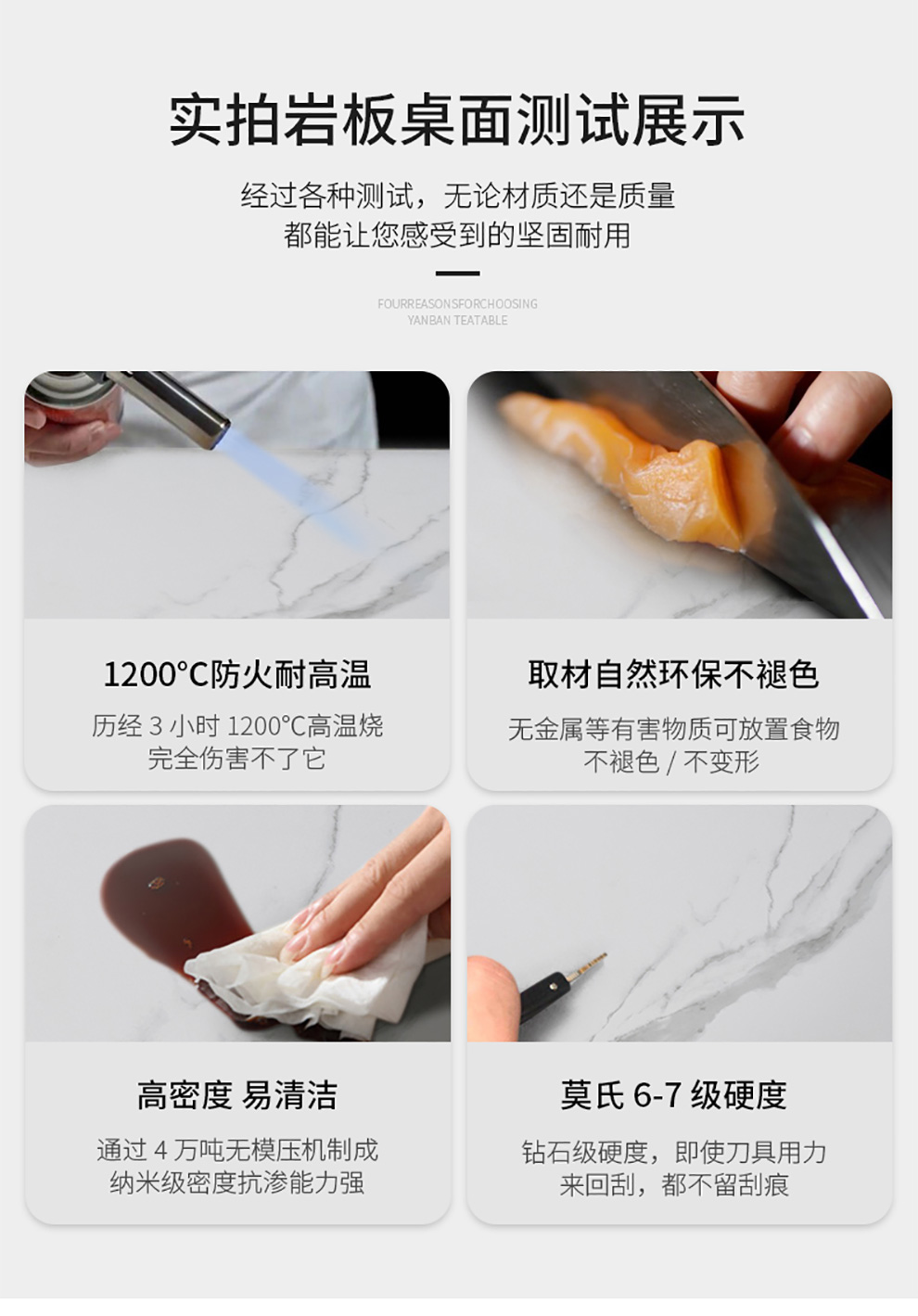 实拍岩板桌面测试展示

经过各种测试，无论材质还是质量
都能让您感受到的坚固耐用

FOURREASONSFORCHOOSING
YANBAN TEATABLE

1200°C防火耐高温

历经 3 小时 1200°C高温烧
完全伤害不了它

取材自然环保不褪色

无金属等有害物质可放置食物
不褪色 / 不变形

高密度 易清洁

通过 4 万吨无模压机制成
纳米级密度抗渗能力强

莫氏 6-7 级硬度

钻石级硬度，即使刀具用力
来回刮，都不留刮痕