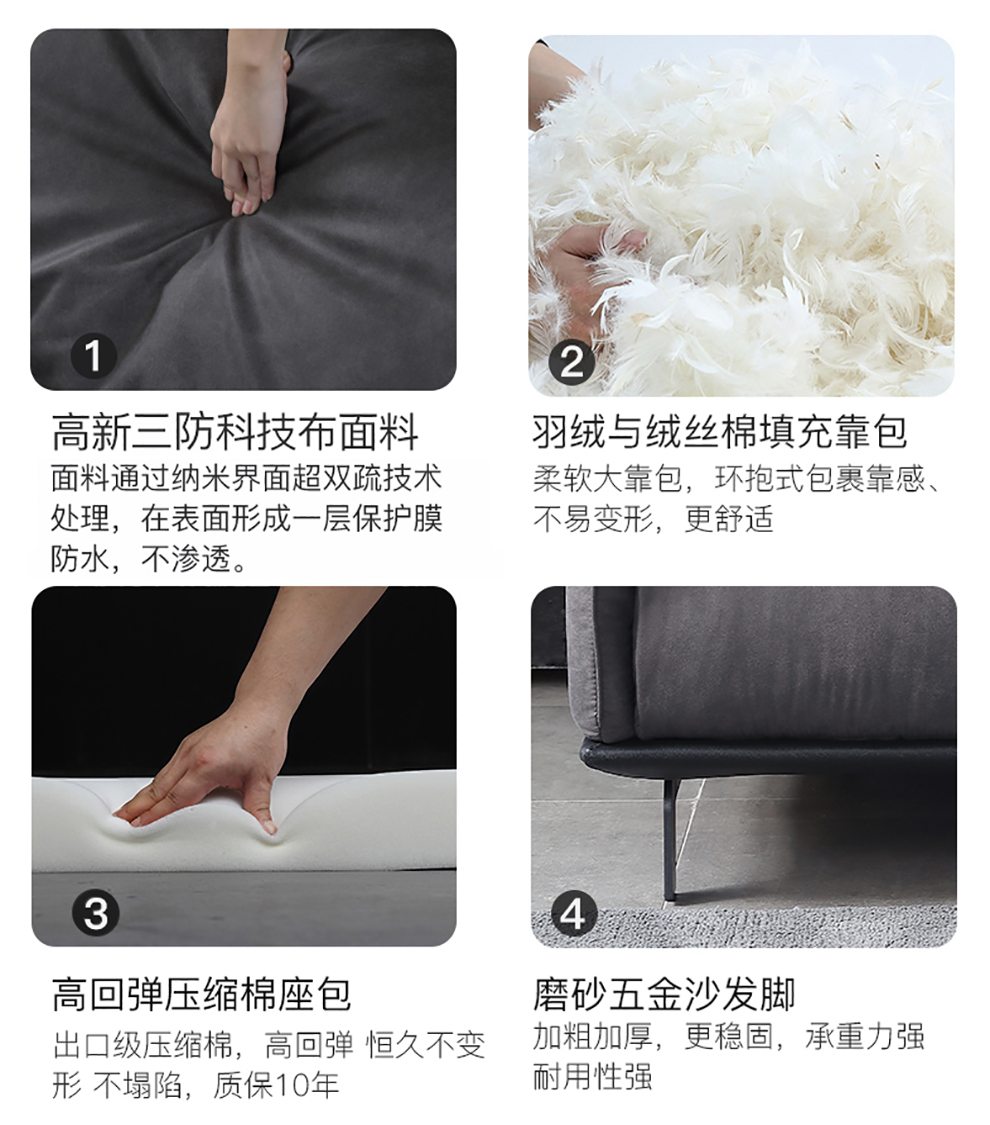 1

高新三防科技布面料

面料通过纳米界面超双疏技术处理，在表面形成一层保护膜防水，不渗透。

2

羽绒与绒丝棉填充靠包

柔软大靠包，环抱式包裹靠感、不易变形，更舒适

3

高回弹压缩棉座包

出口级压缩棉，高回弹 恒久不变形 不塌陷，质保10年

4

磨砂五金沙发脚

加粗加厚，更稳固，承重力强耐用性强